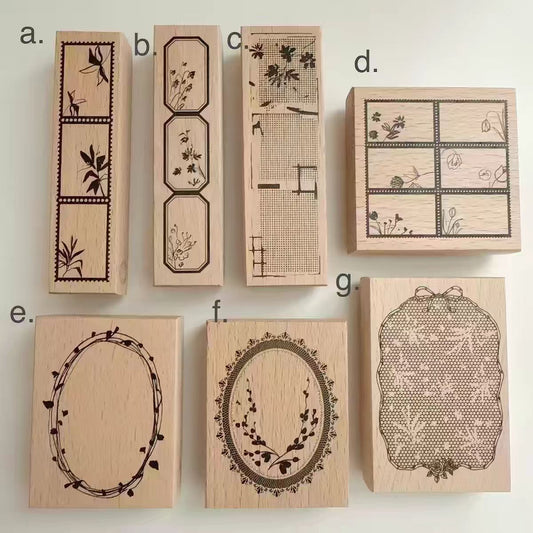 a.
b.
c.
d.
e.
f.
g.